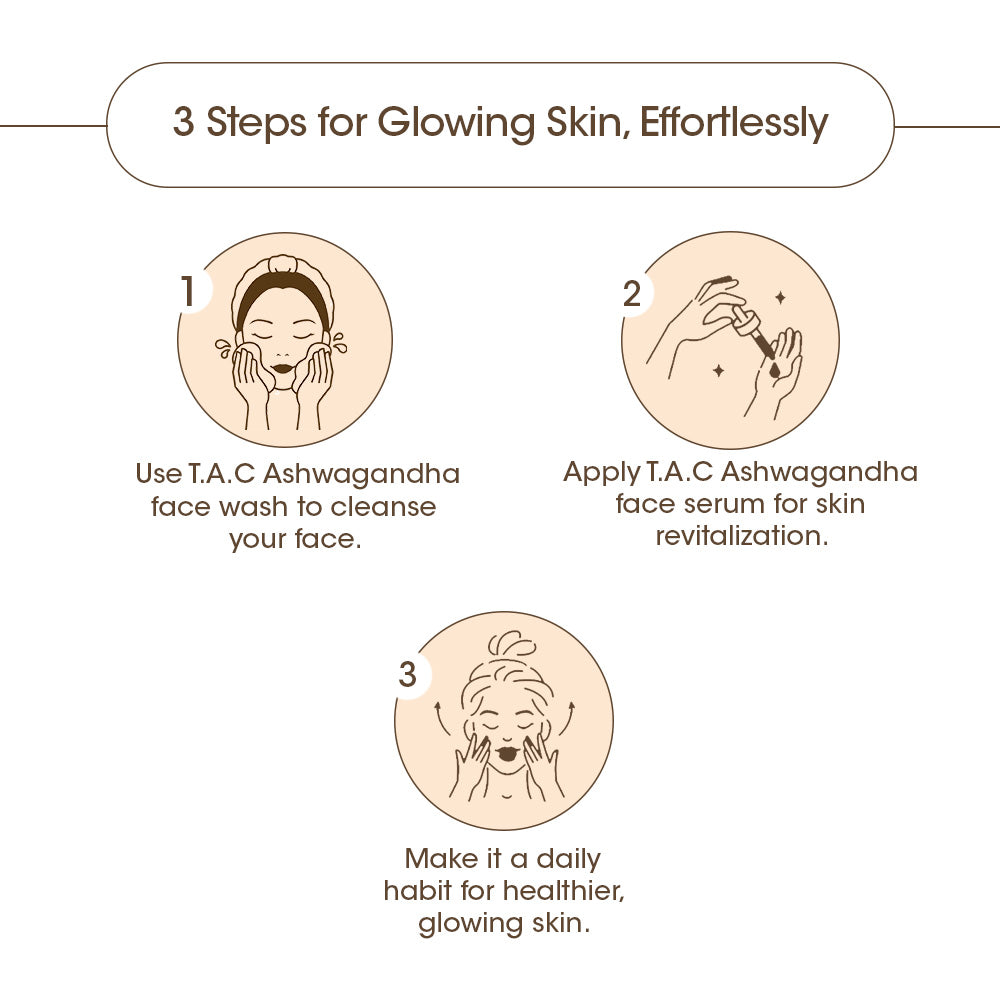 3 Steps for Glowing Skin, Effortlessly

1

Use T.A.C Ashwagandha face wash to cleanse your face.

2

Apply T.A.C Ashwagandha face serum for skin revitalization.

3

Make it a daily habit for healthier, glowing skin.