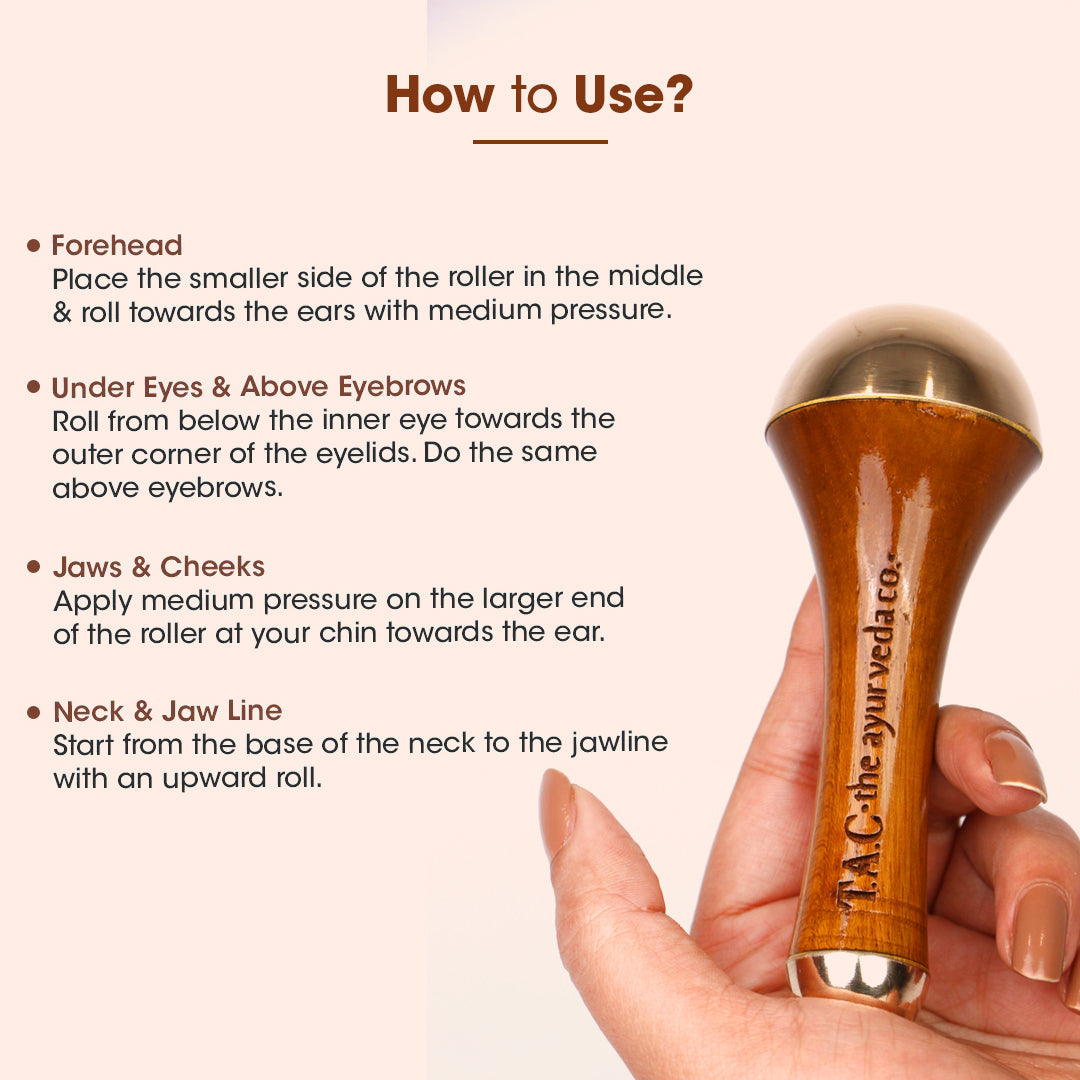 How to Use?

• Forehead
Place the smaller side of the roller in the middle & roll towards the ears with medium pressure.

• Under Eyes & Above Eyebrows
Roll from below the inner eye towards the outer corner of the eyelids. Do the same above eyebrows.

• Jaws & Cheeks
Apply medium pressure on the larger end of the roller at your chin towards the ear.

• Neck & Jaw Line
Start from the base of the neck to the jawline with an upward roll.

T.A.C·the ayurveda co.