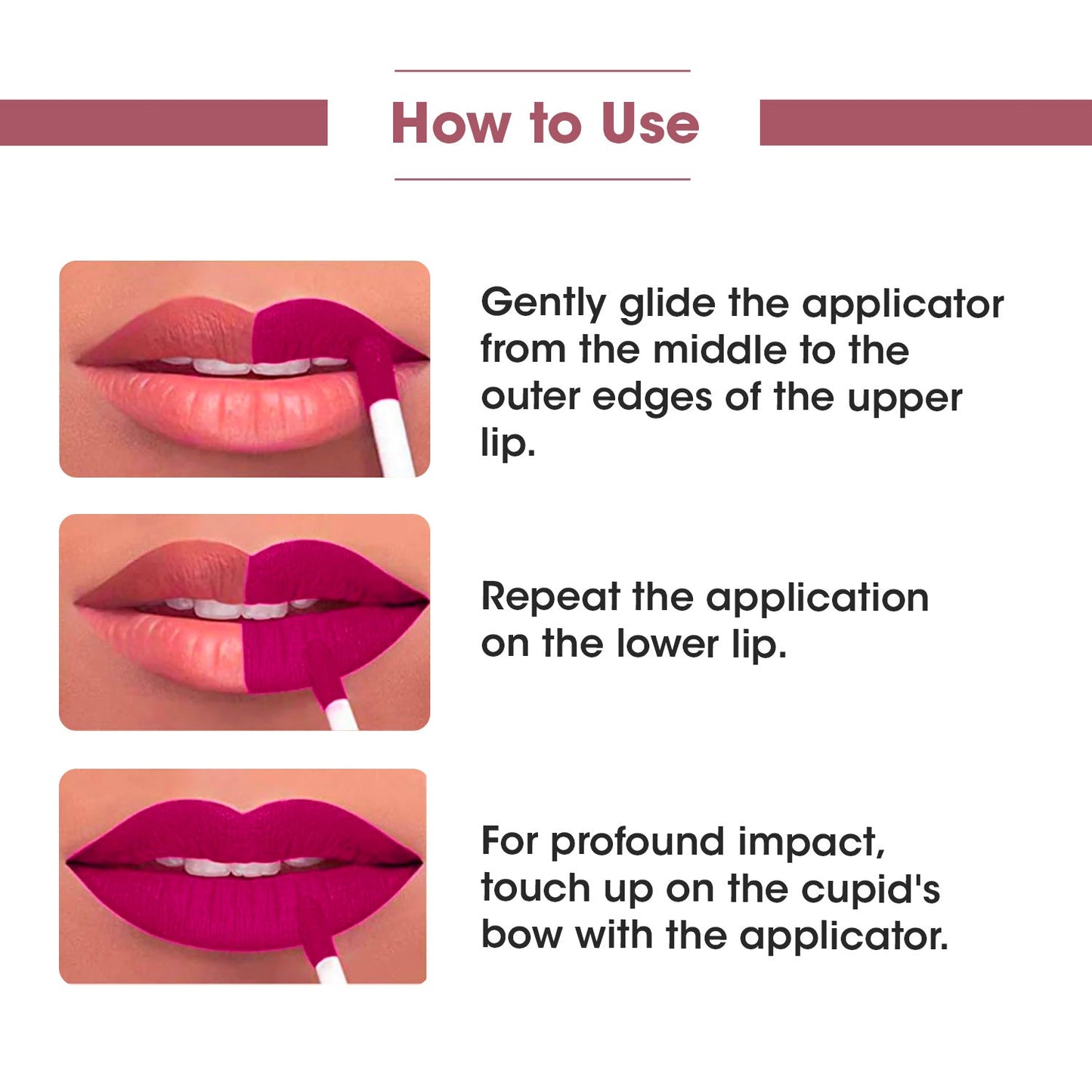 How to Use

Gently glide the applicator from the middle to the outer edges of the upper lip.

Repeat the application on the lower lip.

For profound impact, touch up on the cupid's bow with the applicator.